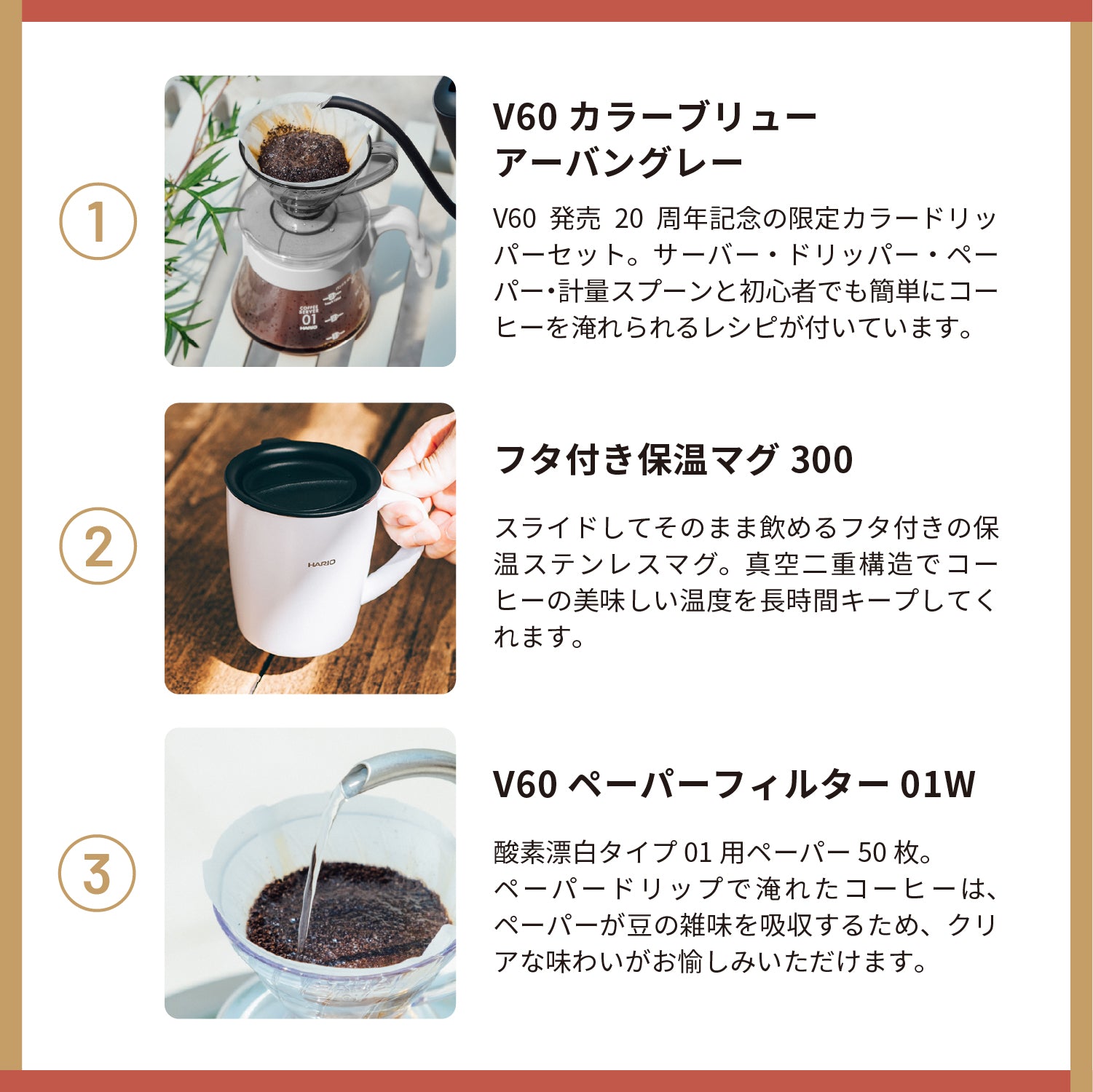 1

COFFEE SERVER
01
HARIO

V60 カラーブリュー
アーバングレー

V60 発売 20 周年記念の限定カラードリッパーセット。サーバー・ドリッパー・ペーパー・計量スプーンと初心者でも簡単にコーヒーを淹れられるレシピが付いています。

2

HARIO

フタ付き保温マグ 300

スライドしてそのまま飲めるフタ付きの保温ステンレスマグ。真空二重構造でコーヒーの美味しい温度を長時間キープしてくれます。

3

V60 ペーパーフィルター 01W

酸素漂白タイプ 01 用ペーパー 50 枚。
ペーパードリップで淹れたコーヒーは、ペーパーが豆の雑味を吸収するため、クリアな味わいがお愉しみいただけます。