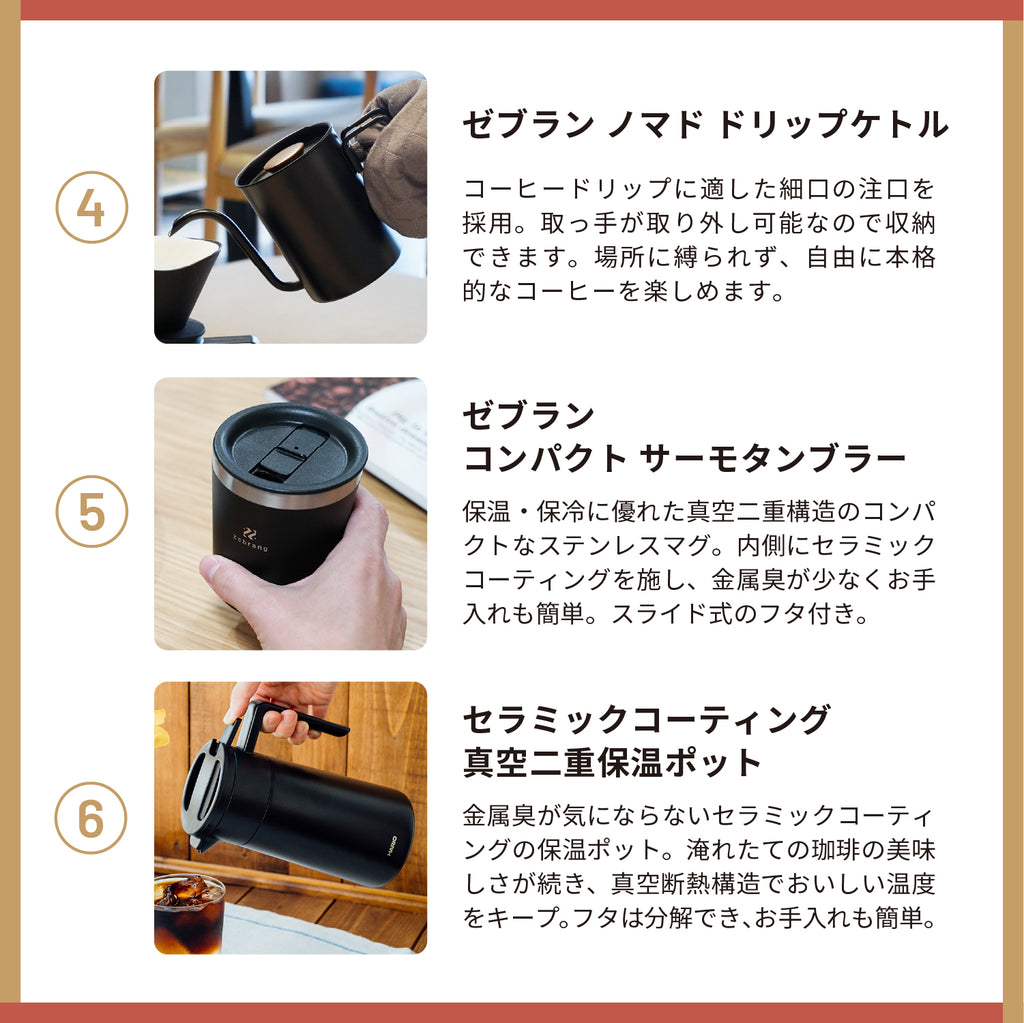 4

ゼブラン ノマド ドリップケトル

コーヒードリップに適した細口の注口を採用。取っ手が取り外し可能なので収納できます。場所に縛られず、自由に本格的なコーヒーを楽しめます。

5

Zebrang

ゼブラン
コンパクト サーモタンブラー

保温・保冷に優れた真空二重構造のコンパクトなステンレスマグ。内側にセラミックコーティングを施し、金属臭が少なくお手入れも簡単。スライド式のフタ付き。

6

HARIO

セラミックコーティング
真空二重保温ポット

金属臭が気にならないセラミックコーティングの保温ポット。淹れたての珈琲の美味しさが続き、真空断熱構造でおいしい温度をキープ。フタは分解でき、お手入れも簡単。