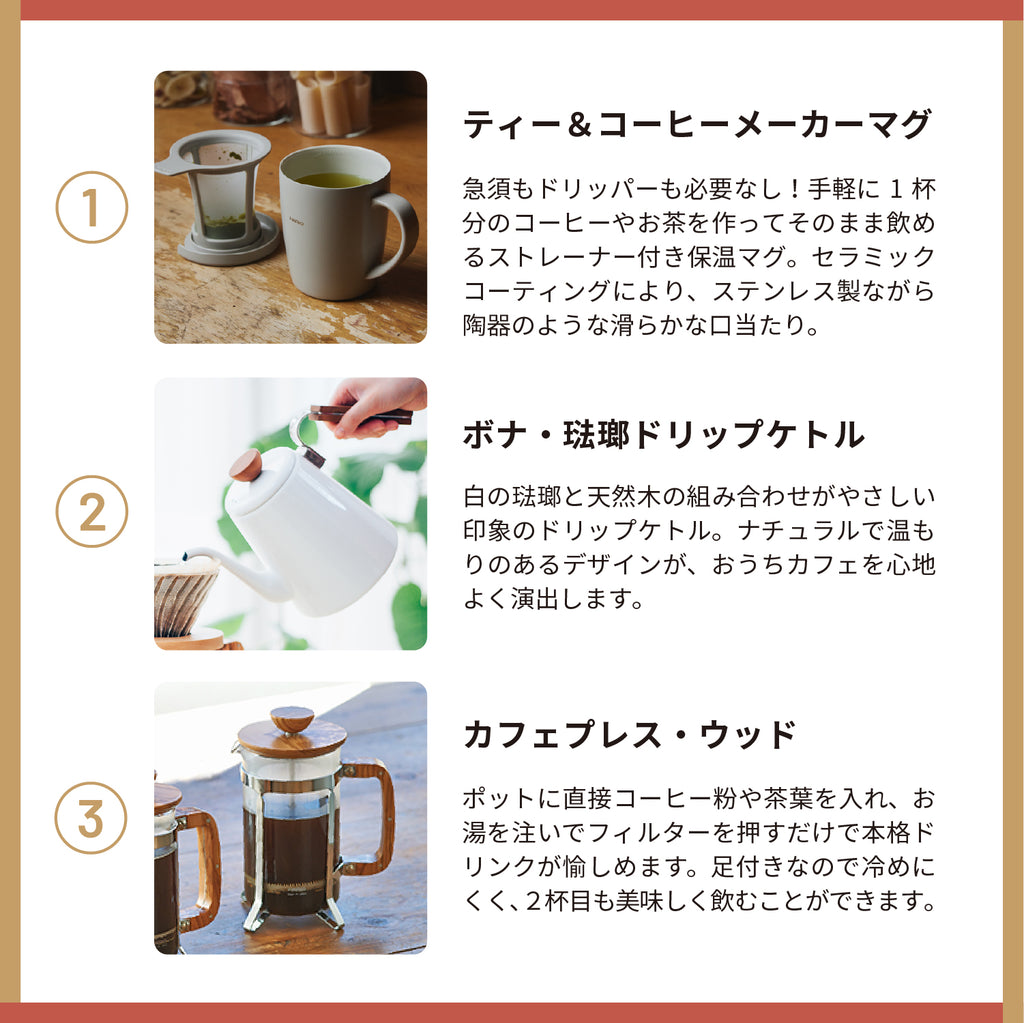 1

ティー＆コーヒーメーカーマグ

急須もドリッパーも必要なし！手軽に１杯分のコーヒーやお茶を作ってそのまま飲めるストレーナー付き保温マグ。セラミックコーティングにより、ステンレス製ながら陶器のような滑らかな口当たり。

2

ボナ・琺瑯ドリップケトル

白の琺瑯と天然木の組み合わせがやさしい印象のドリップケトル。ナチュラルで温もりのあるデザインが、おうちカフェを心地よく演出します。

3

カフェプレス・ウッド

ポットに直接コーヒー粉や茶葉を入れ、お湯を注いでフィルターを押すだけで本格ドリンクが愉しめます。足付きなので冷めにくく、2杯目も美味しく飲むことができます。