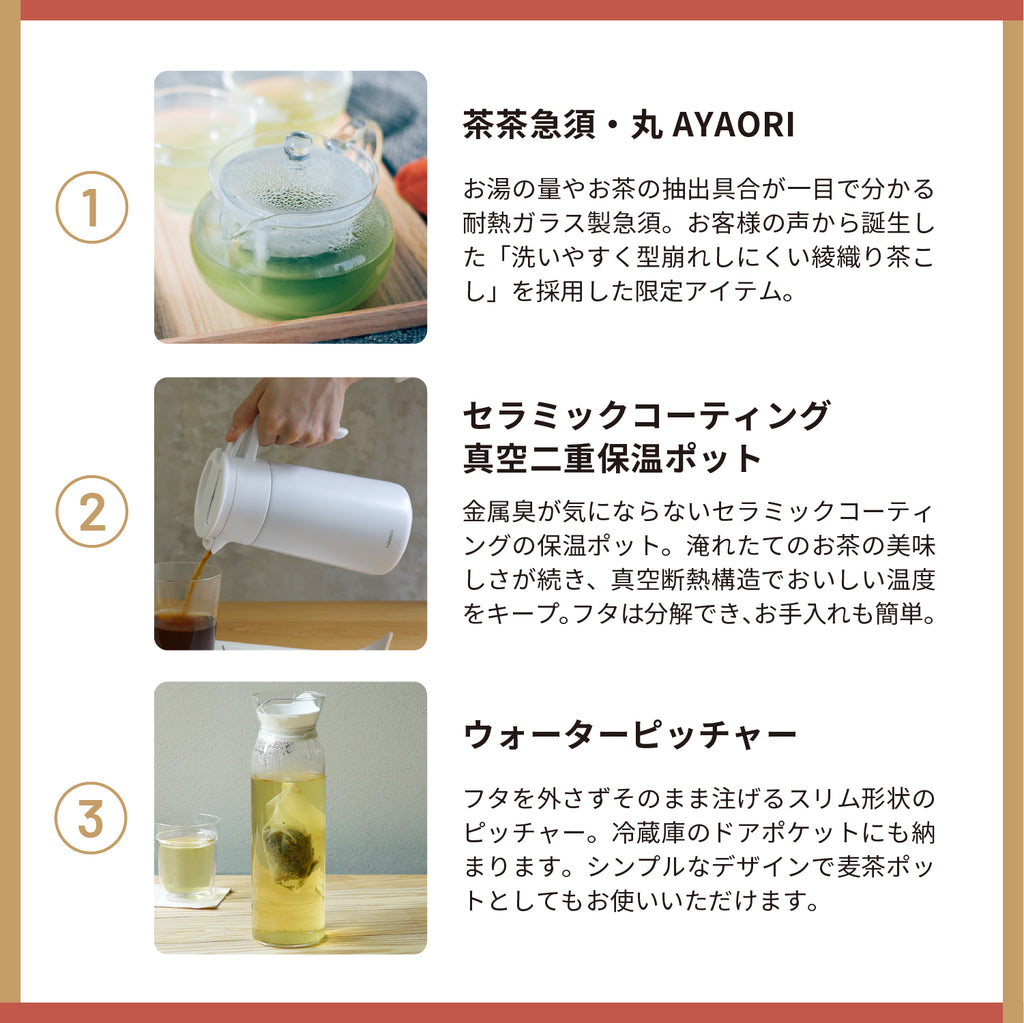 1

茶茶急須・丸 AYAORI

お湯の量やお茶の抽出具合が一目で分かる耐熱ガラス製急須。お客様の声から誕生した「洗いやすく型崩れしにくい綾織り茶こし」を採用した限定アイテム。

2

セラミックコーティング
真空二重保温ポット

金属臭が気にならないセラミックコーティングの保温ポット。淹れたてのお茶の美味しさが続き、真空断熱構造でおいしい温度をキープ。フタは分解でき、お手入れも簡単。

3

ウォーターピッチャー

フタを外さずそのまま注げるスリム形状のピッチャー。冷蔵庫のドアポケットにも納まります。シンプルなデザインで麦茶ポットとしてもお使いいただけます。