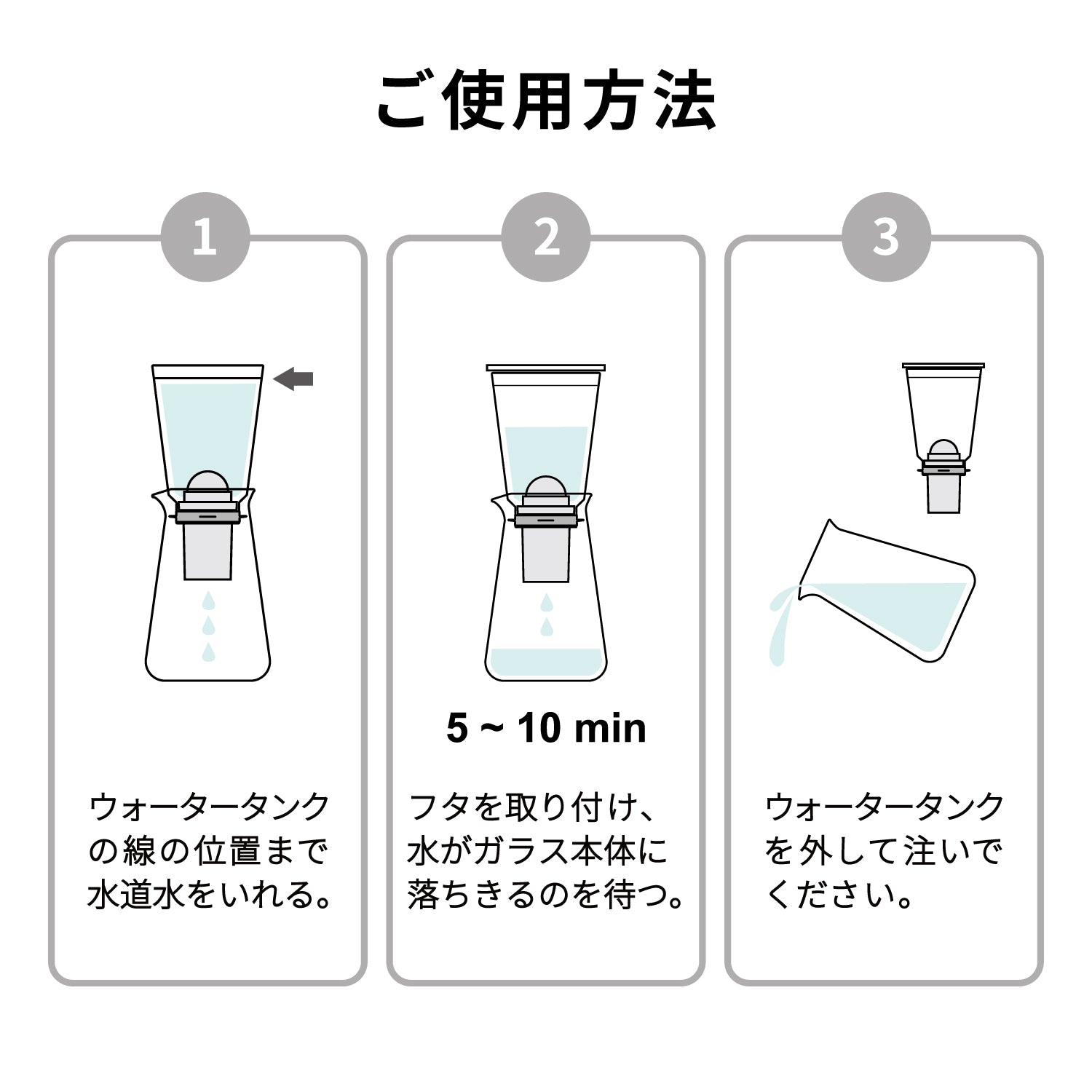 ご使用方法

1

ウォータータンクの線の位置まで水道水をいれる。

2

5 ~ 10 min

フタを取り付け、水がガラス本体に落ちきるのを待つ。

3

ウォータータンクを外して注いでください。